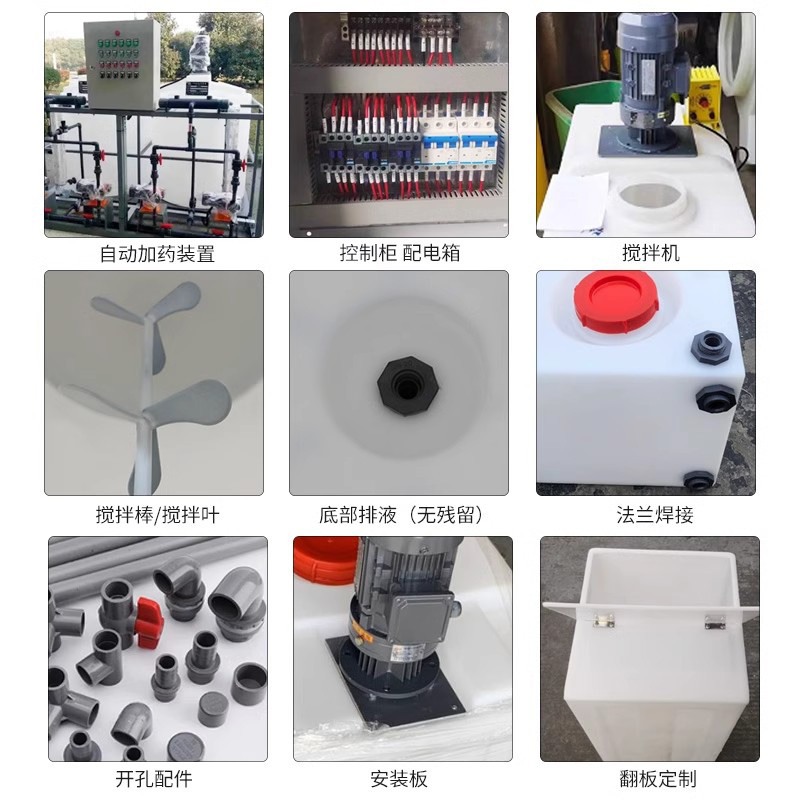 自动加药装置

控制柜 配电箱

搅拌机

搅拌棒/搅拌叶

底部排液（无残留）

法兰焊接

开孔配件

安装板

翻板定制