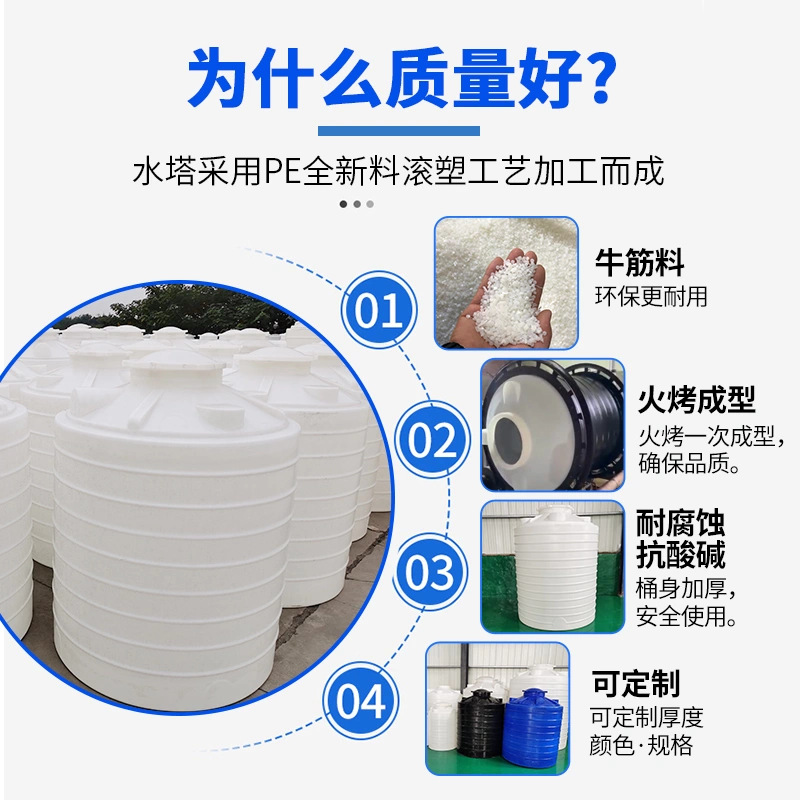 为什么质量好?

水塔采用PE全新料滚塑工艺加工而成

01

牛筋料
环保更耐用

02

火烤成型
火烤一次成型，确保品质。

03

耐腐蚀抗酸碱
桶身加厚，安全使用。

04

可定制
可定制厚度
颜色·规格